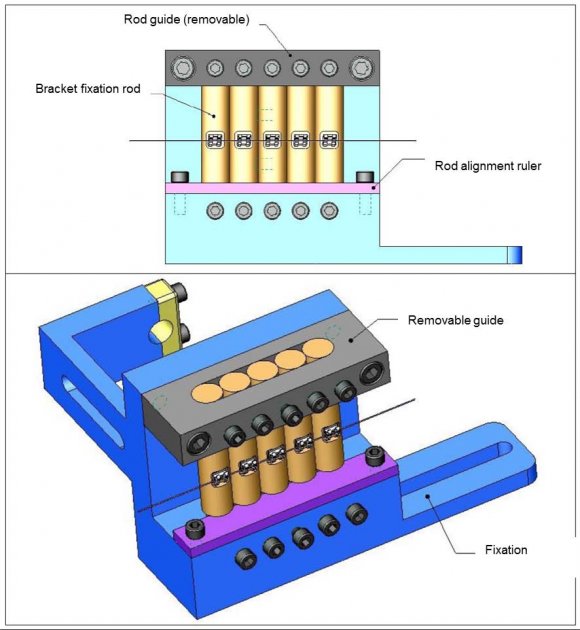 Rod guide (removable)

Bracket fixation rod

Rod alignment ruler

Removable guide

Fixation